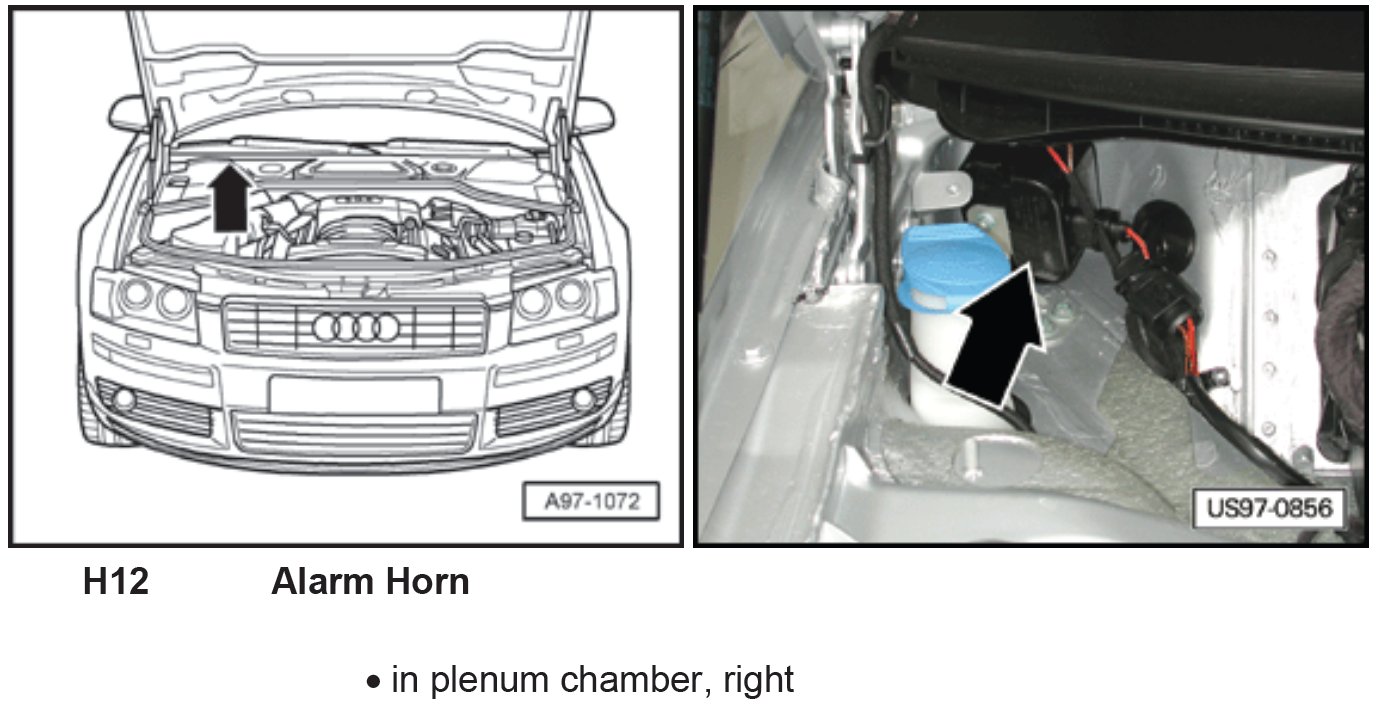 A97-1072

US97-0856

H12 Alarm Horn

• in plenum chamber, right