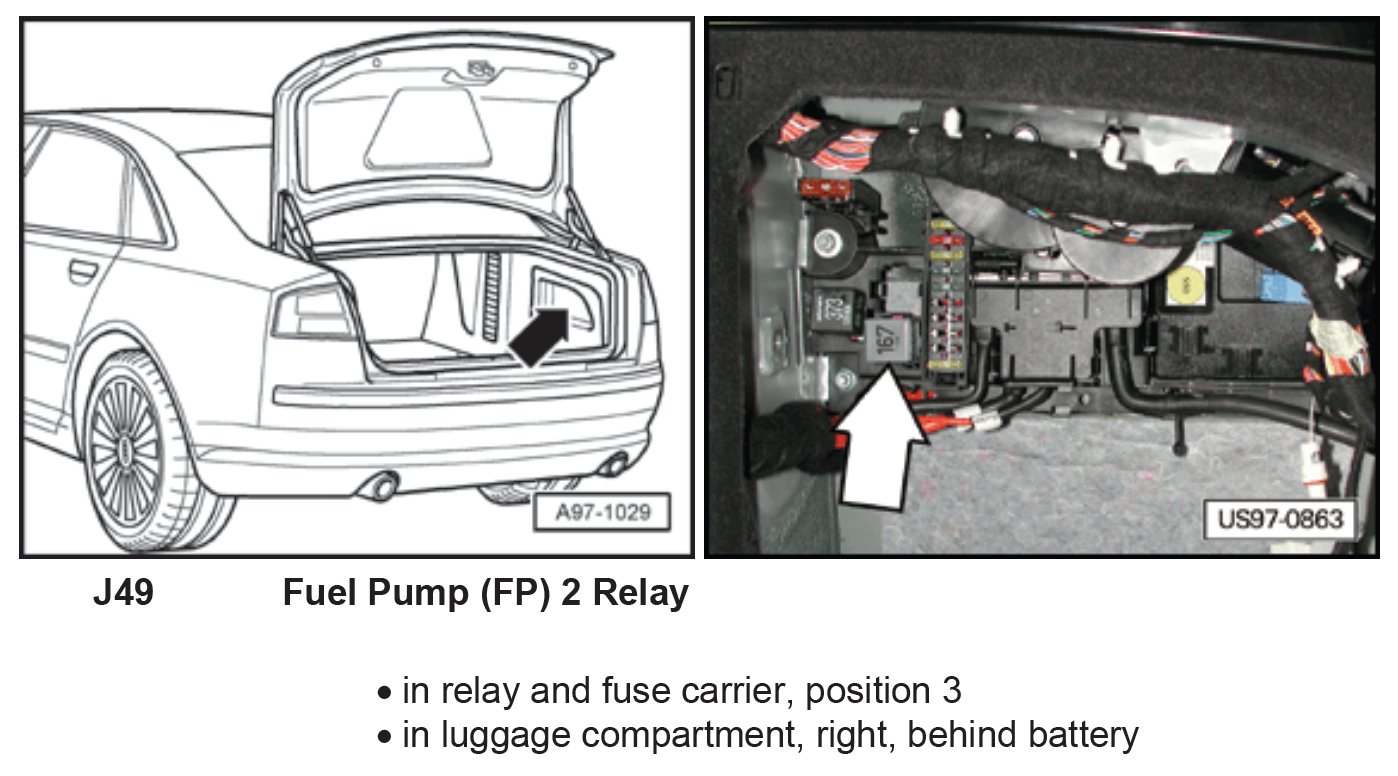 A97-1029

373

167

US97-0863

J49 Fuel Pump (FP) 2 Relay

• in relay and fuse carrier, position 3
• in luggage compartment, right, behind battery