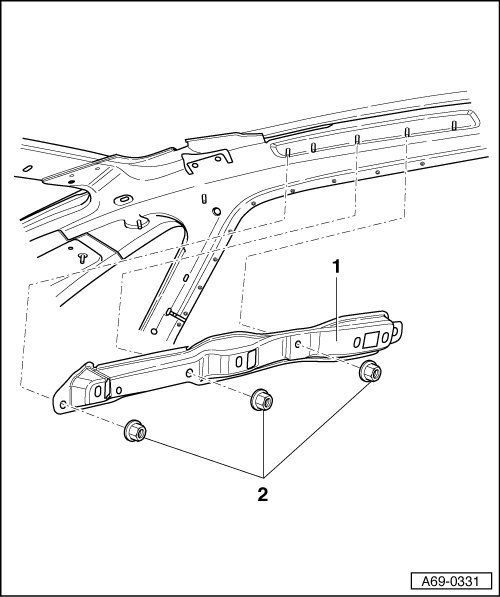 1

2

A69-0331