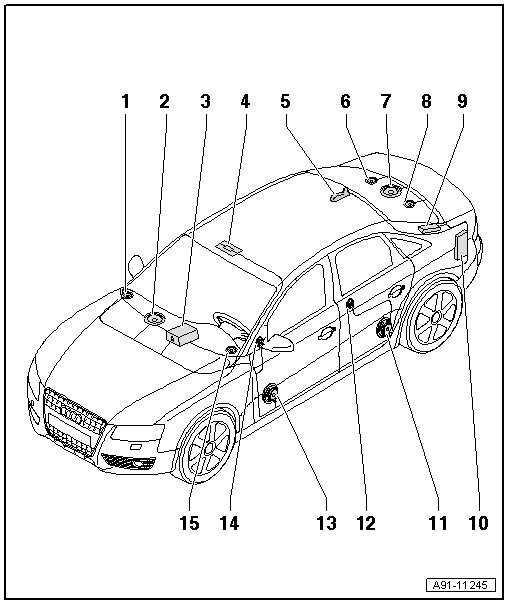 1 2 3 4 5 6 7 8 9

15 14 13 12 11 10

A91-11245