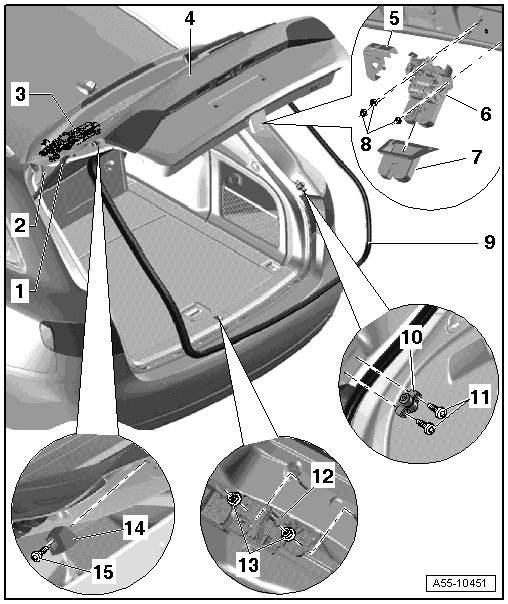 4
5
3
6
8
7
2
9
1
10
11
12
14
13
15
A55-10451