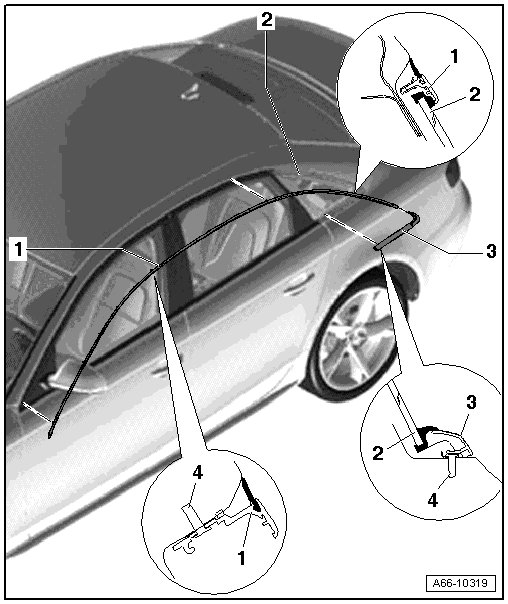 2
1
2
1
3
3
2
4
4
1
A66-10319