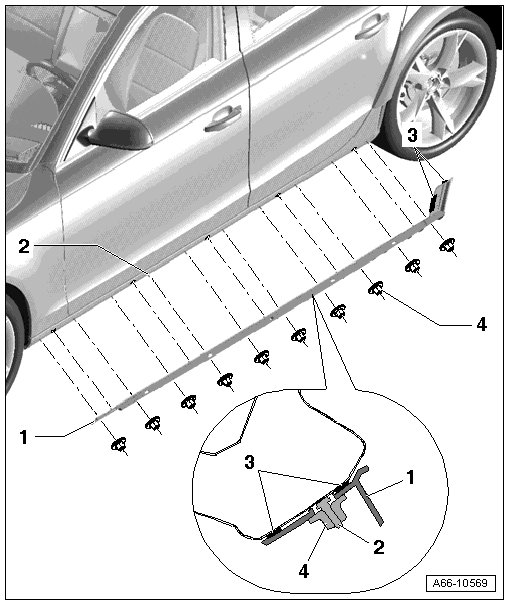 3
2
4
1
3
1
2
4
A66-10569