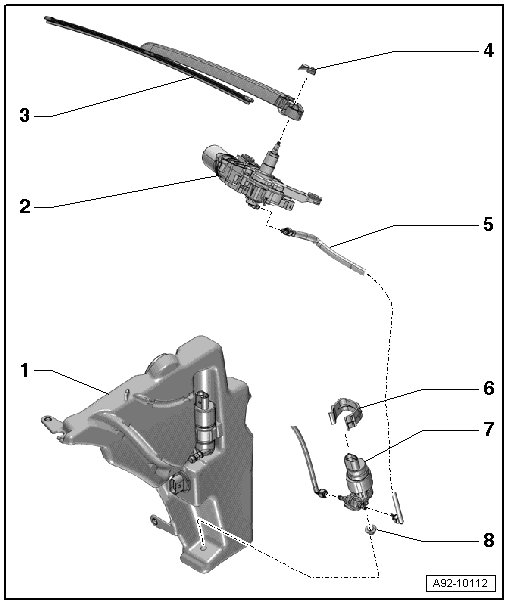 4
3
2
5
1
6
7
8
A92-10112