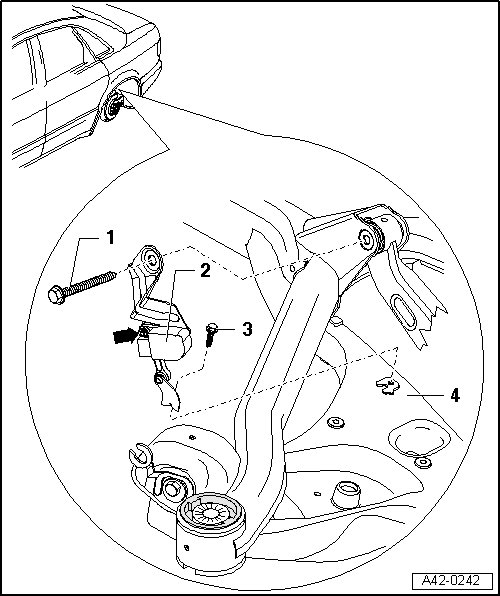 1
2
3
4
A42-0242