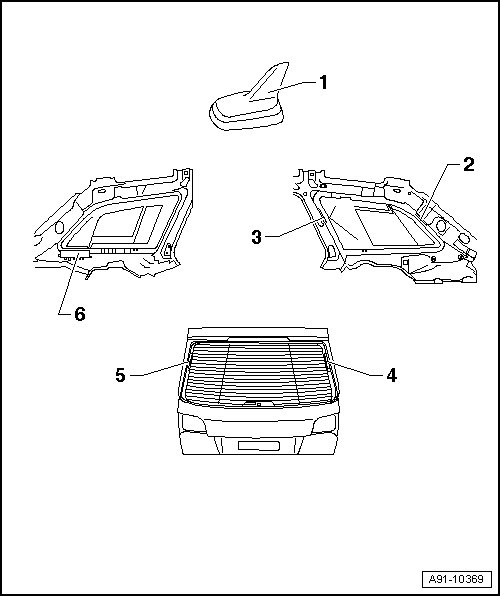 1

2

3

6

5

4

A91-10369