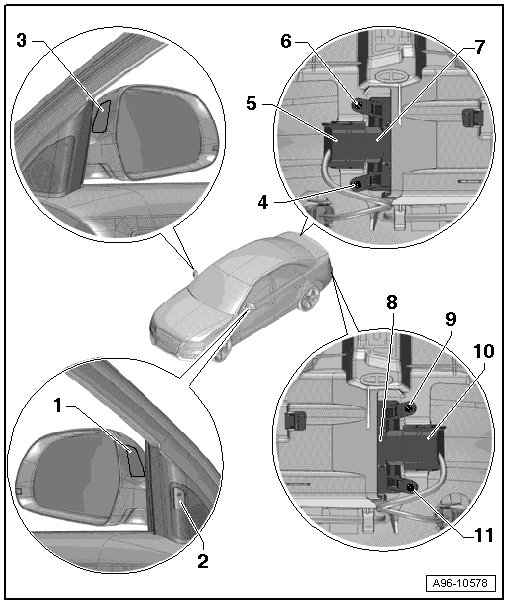 3
6
7
5
4
8
9
10
1
2
11
A96-10578