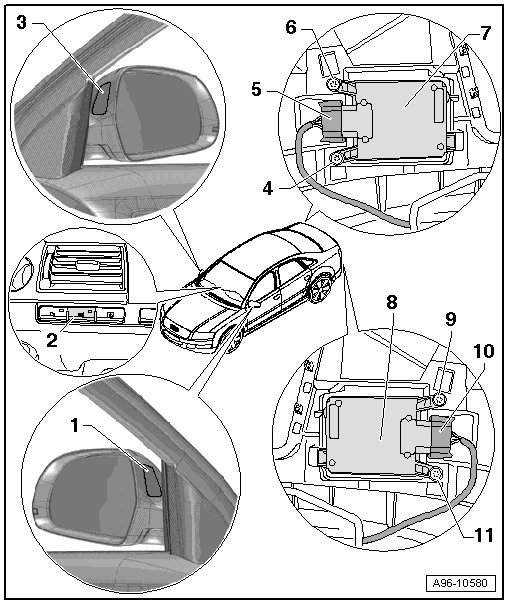 3
6
7
5
4
2
8
9
10
1
11
A96-10580