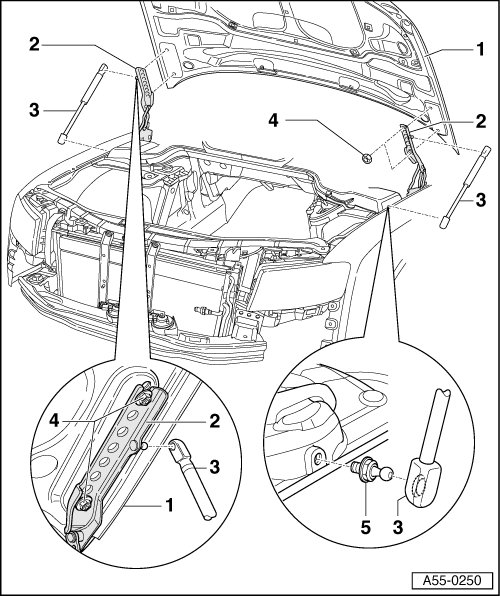 2
1
3
4
2
3
4
2
3
1
5
3
A55-0250