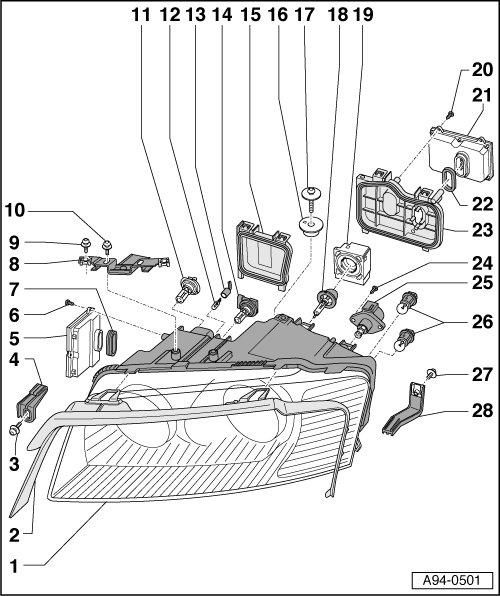 11 12 13 14 15 16 17 18 19

20
21
22
23
24
25
26
27
28

10
9
8
7
6
5
4
3
2
1

A94-0501