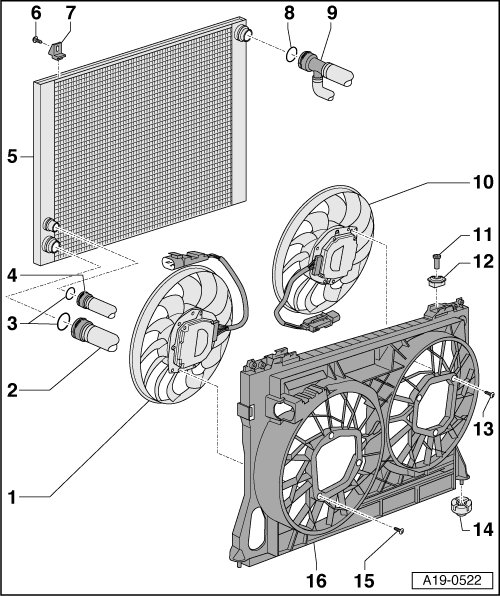 6
7
8
9
5
10
11
12
4
3
2
13
1
14
16
15
A19-0522