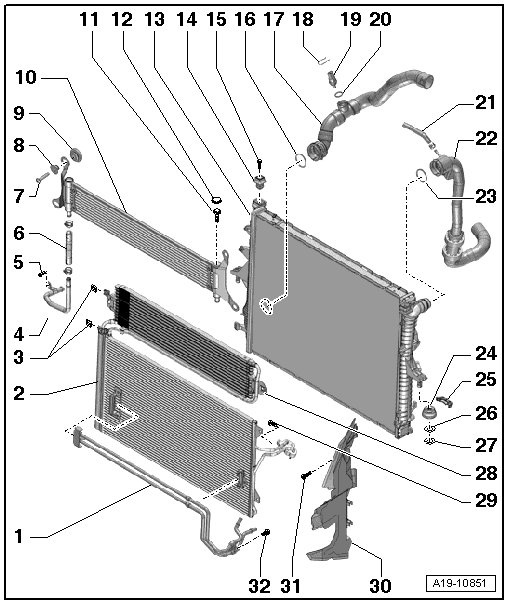 11 12 13 14 15 16 17 18 19 20

10

9

8

7

6

5

4

3

2

1

21

22

23

24

25

26

27

28

29

32 31 30

A19-10851