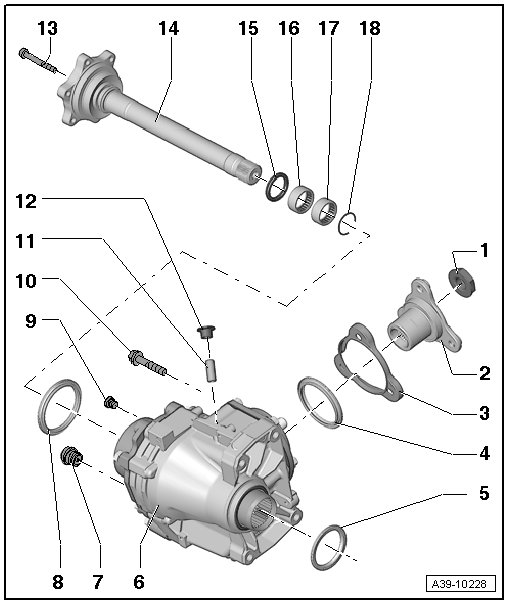 13
14
15
16
17
18
12
11
10
9
1
2
3
4
5
8
7
6
A39-10228