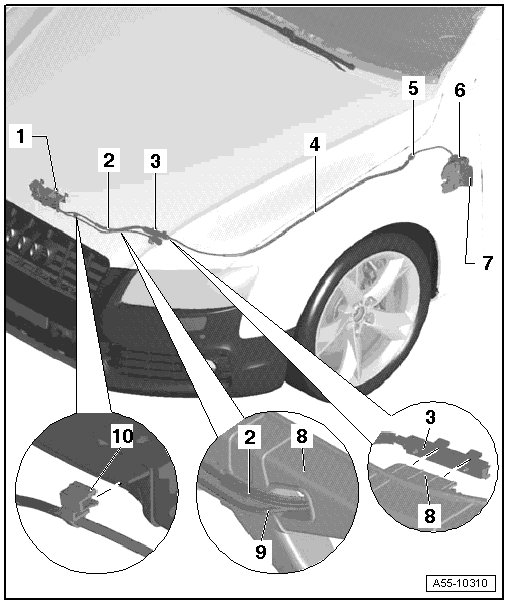 1
2
3
4
5
6
7
10
2
8
9
3
8
A55-10310