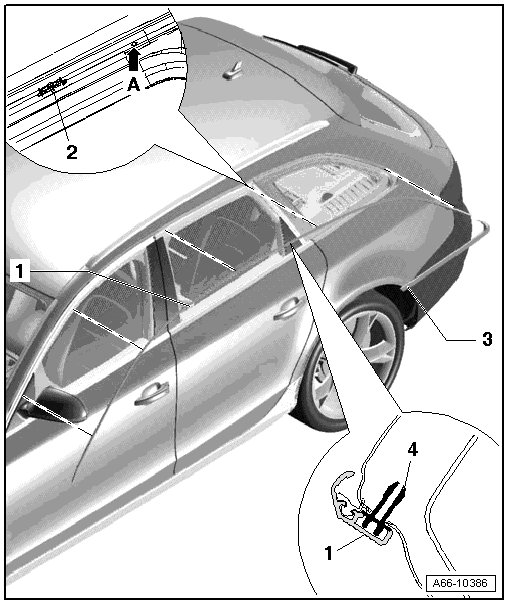 A
2
1
3
4
1
A66-10386