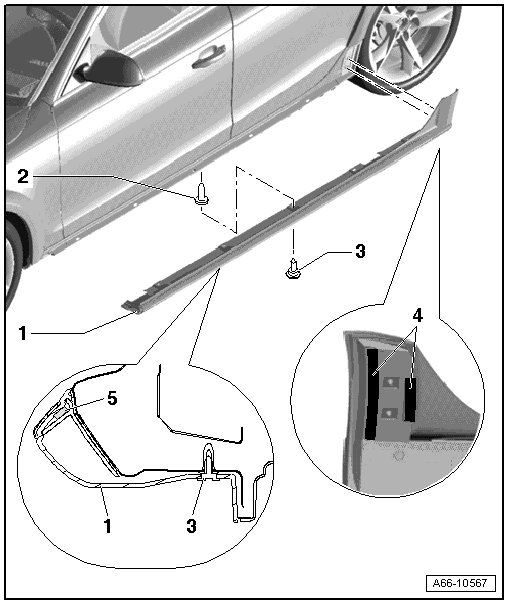 2
3
1
4
5
1
3
A66-10567