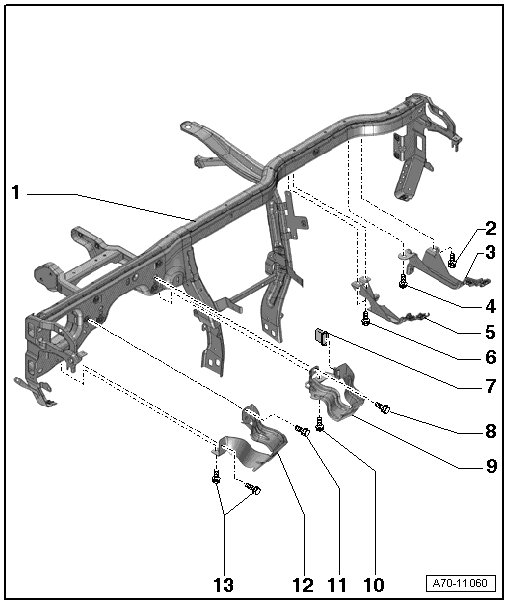 1
2
3
4
5
6
7
8
9
13
12
11
10
A70-11060