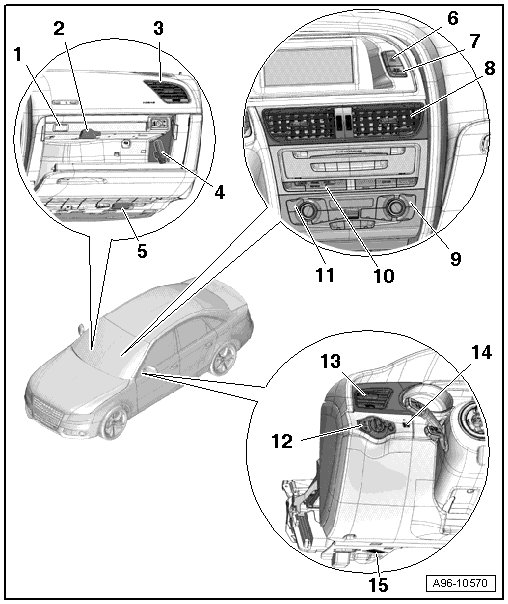 1
2
3
4
5
6
7
8
9
10
11
12
13
14
15
A96-10570