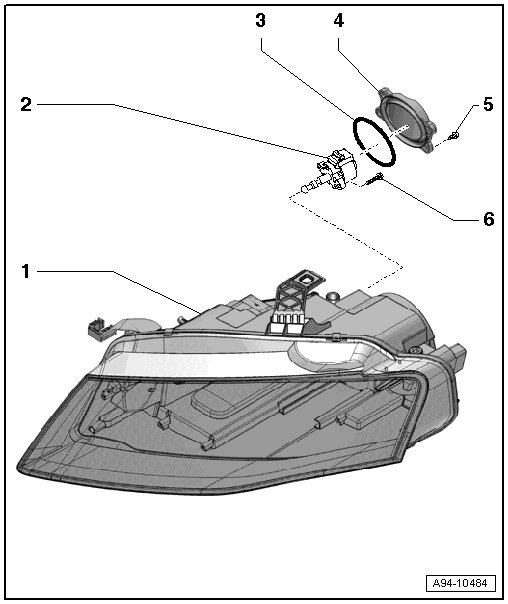 3
4
2
5
6
1
A94-10484