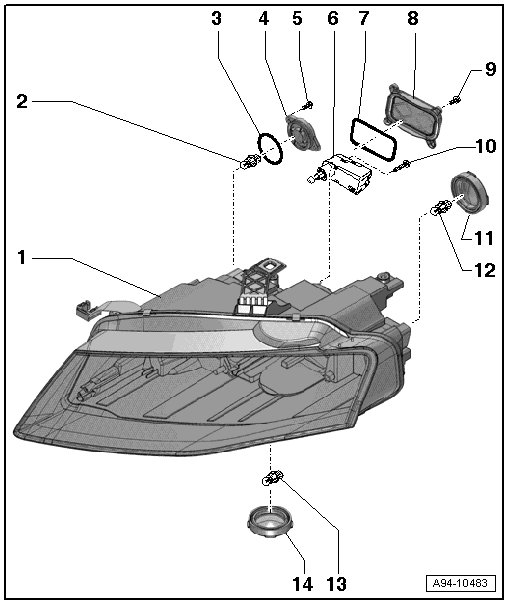 3
4
5
6
7
8
9
2
10
11
12
1
14
13
A94-10483