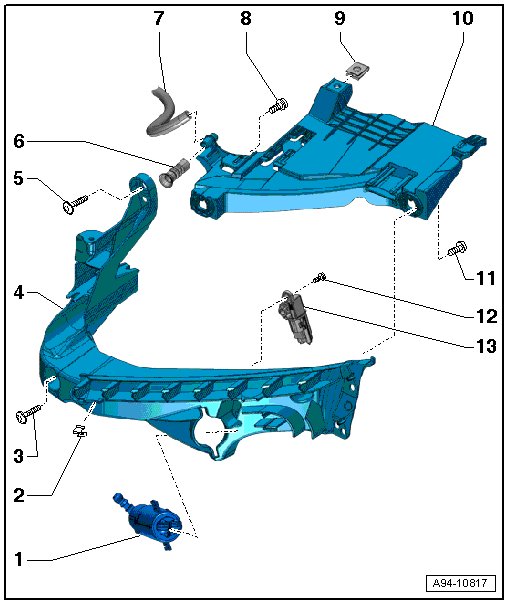 7
8
9
10
6
5
11
4
12
13
3
2
1
A94-10817