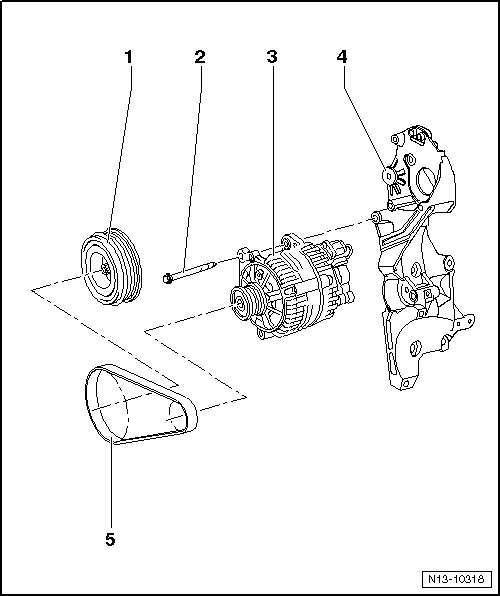 1
2
3
4
5
N13-10318