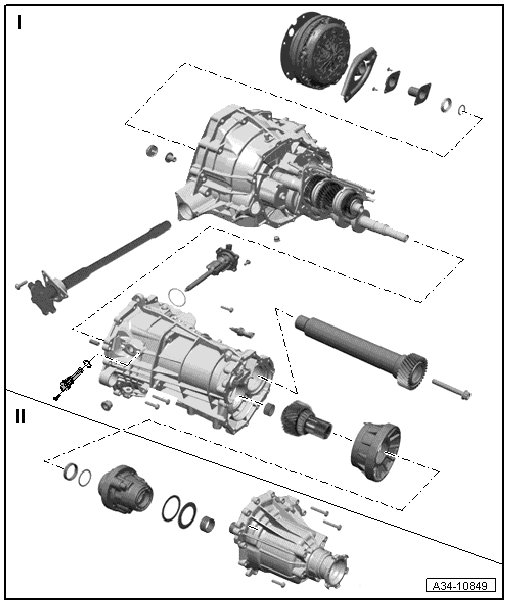 I

II

A34-10849