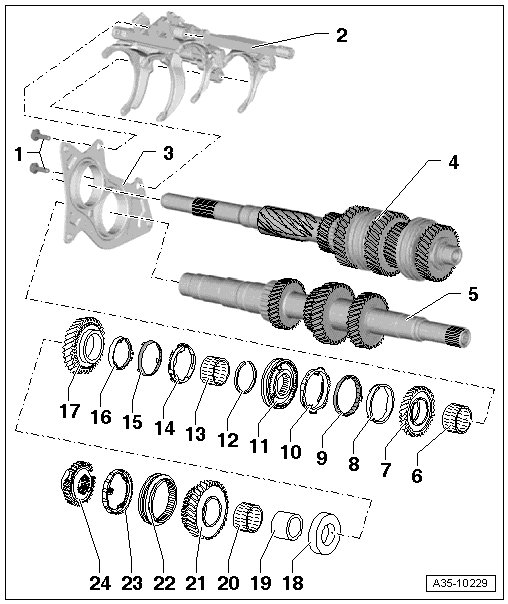 2
1
3
4
5
17
16
15
14
13
12
11
10
9
8
7
6
24
23
22
21
20
19
18
A35-10229