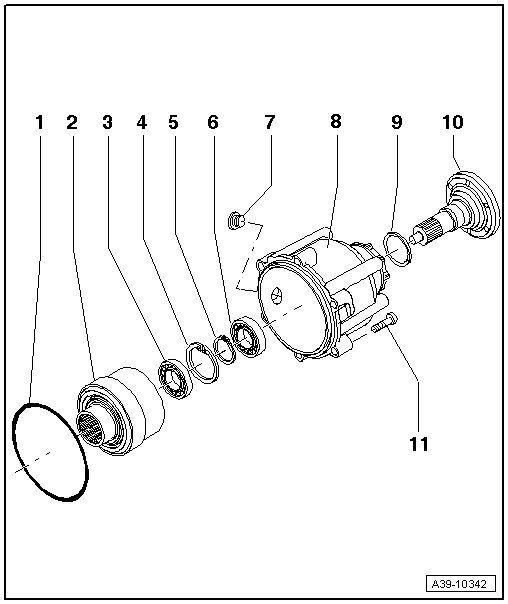 1 2 3 4 5 6 7 8 9 10

11

A39-10342