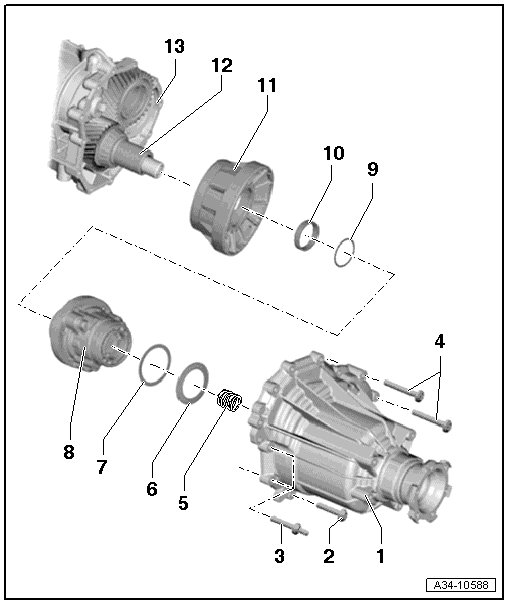 13
12
11
10
9
4
8
7
6
5
3
2
1
A34-10588