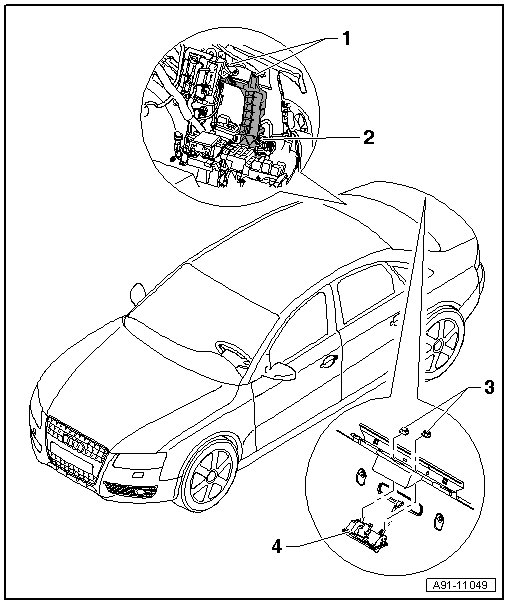 1
2
3
4
A91-11049