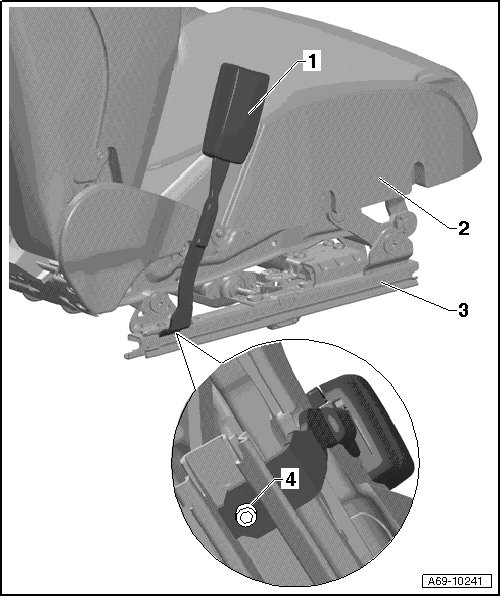 1
2
3
4
A69-10241