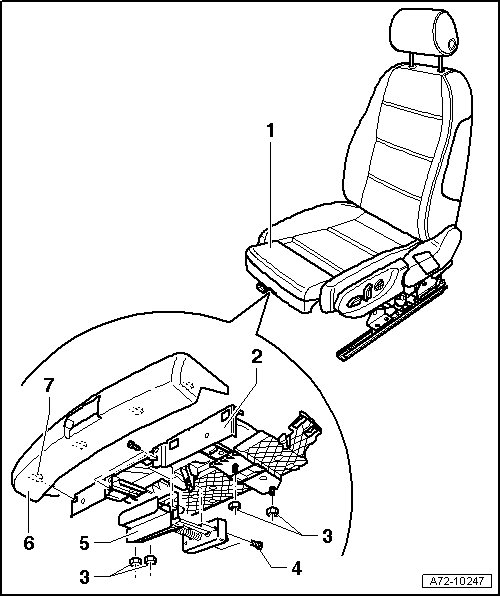 1
2
7
6
5
3
3
4
A72-10247