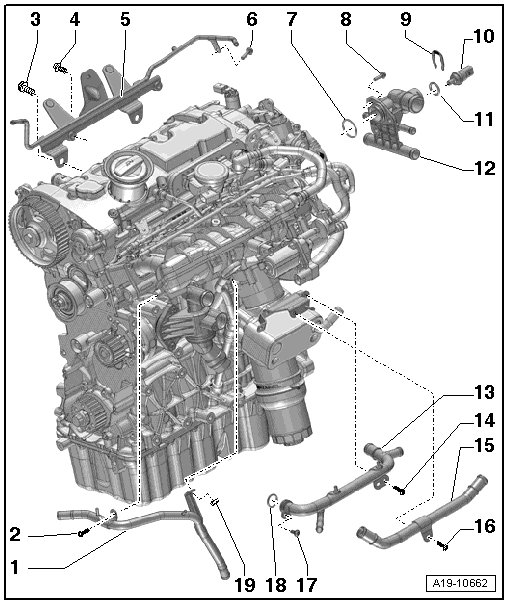 3
4
5
6
7
8
9
10
11
12
13
14
15
16
2
1
19
18
17
A19-10662