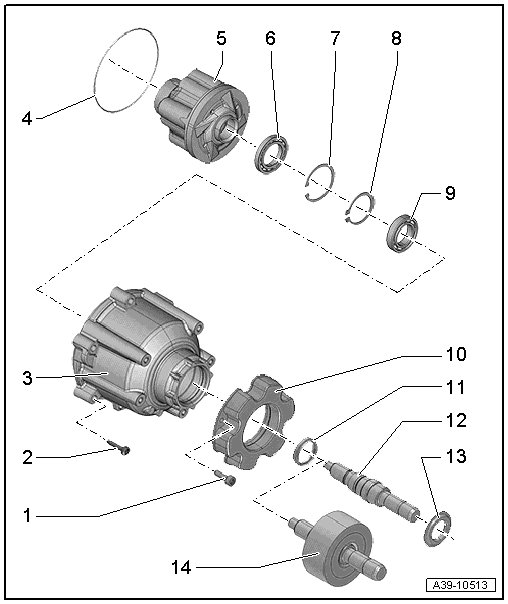 5
6
7
8
4
9
10
3
11
12
2
13
1
14
A39-10513