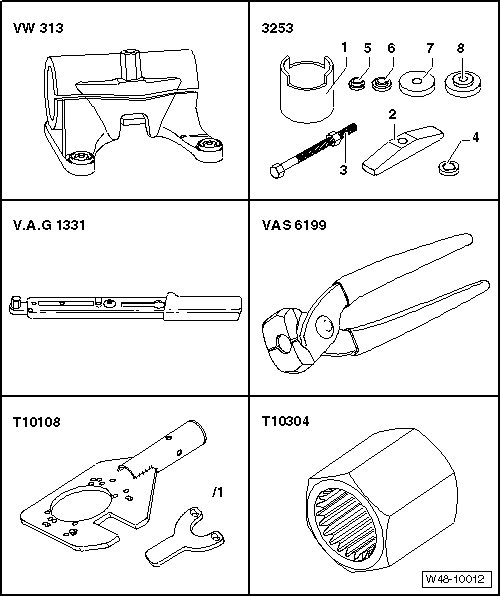 VW 313

3253

1 5 6 7 8

2

3

4

V.A.G 1331

VAS 6199

T10108

/1

T10304

W48-10012