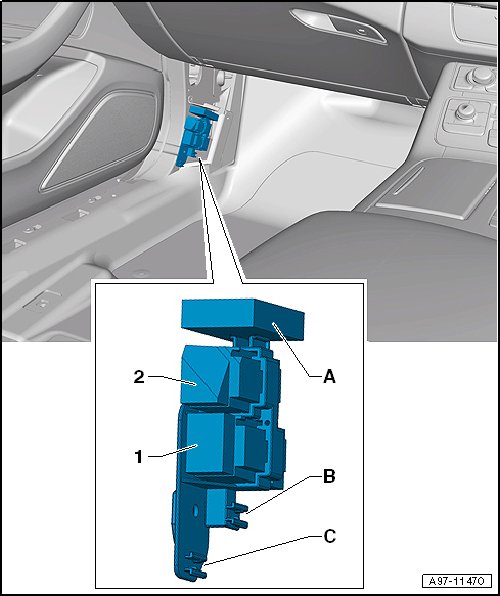 2
A
1
B
C
A97-11470