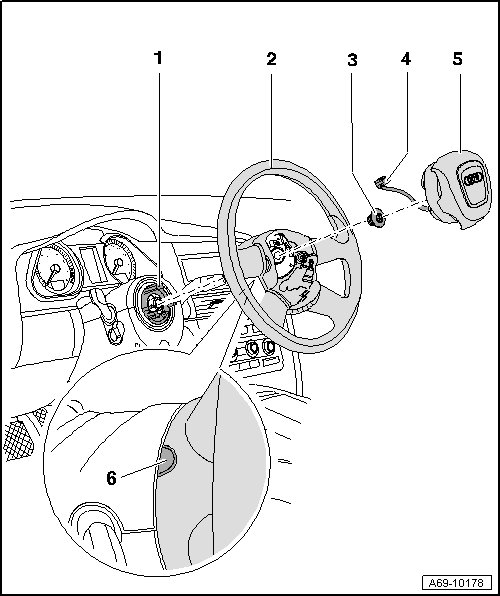 1
2
3
4
5
6
A69-10178