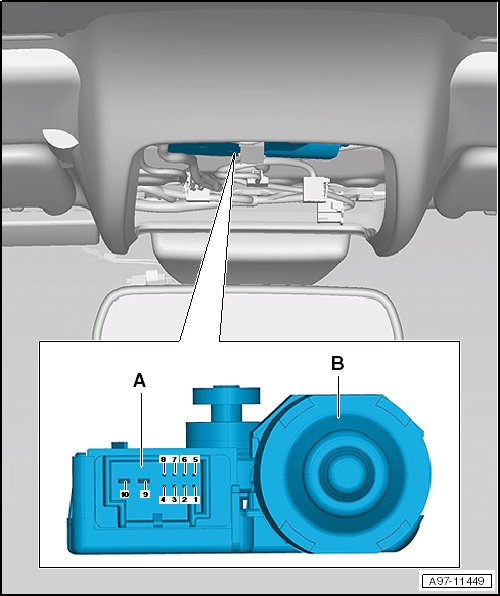 A

B

8 7 6 5

10 9

4 3 2 1

A97-11449