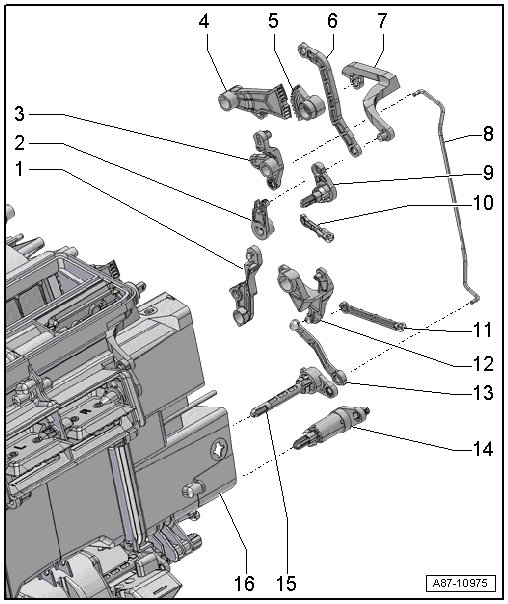 4 5 6 7
3
2
1
8
9
10
11
12
13
14
16 15
A87-10975