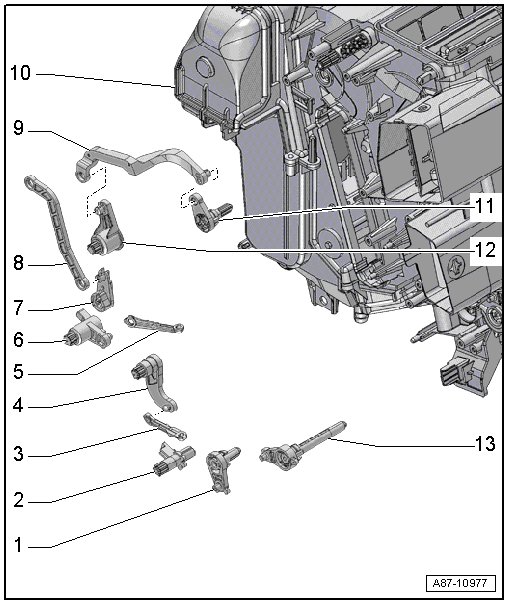 10
9
11
12
8
7
6
5
4
3
13
2
1
A87-10977