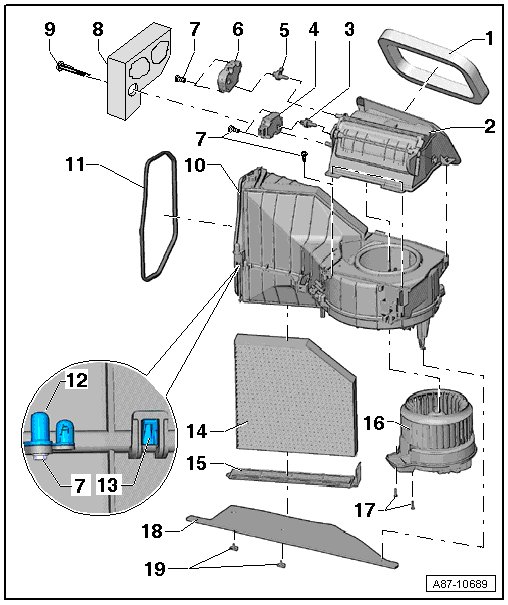 9
8
7
6
5
4
3
1
2
7
11
10
12
7
13
14
15
16
17
18
19
A87-10689