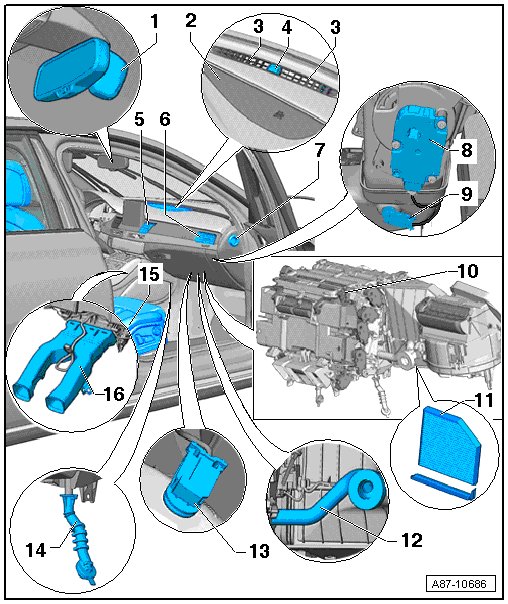 1
2
3
4
3
5
6
7
8
9
10
15
16
11
14
13
12
A87-10686