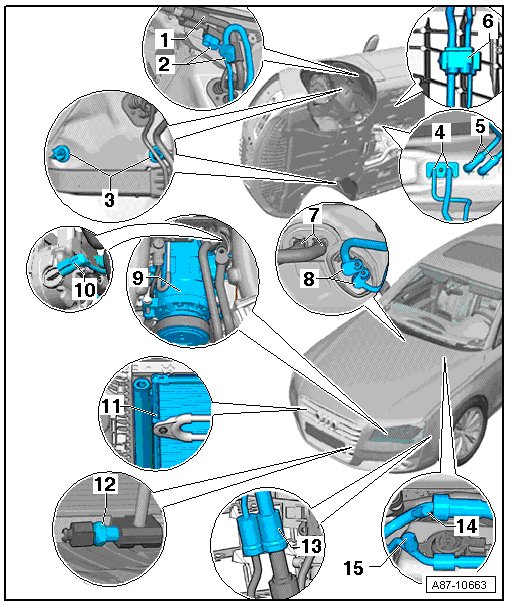 1
2
6
3
4
5
7
8
10
9
11
12
13
14
15
A87-10663