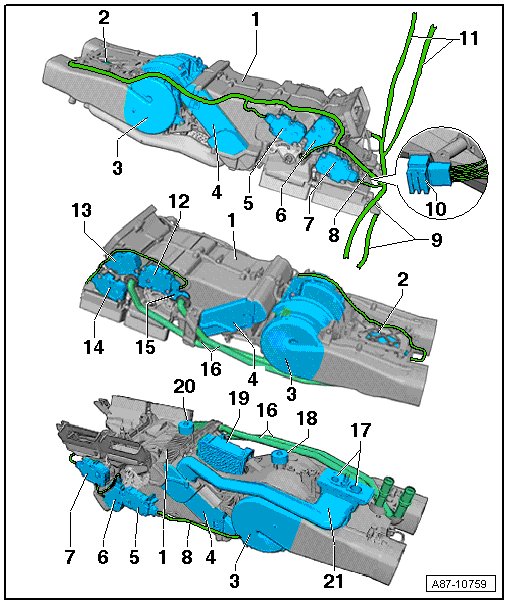 2
1
11
3
4
5
6
7
8
10
9
13
12
1
2
14
15
16
4
3
20
19
16
18
17
7
6
5
1
8
4
3
21
A87-10759