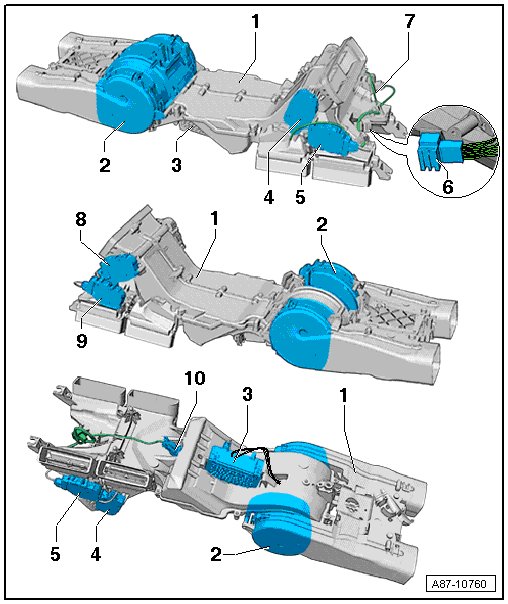 1
7
2
3
4
5
6
8
1
2
9
10
3
1
5
4
2
A87-10760