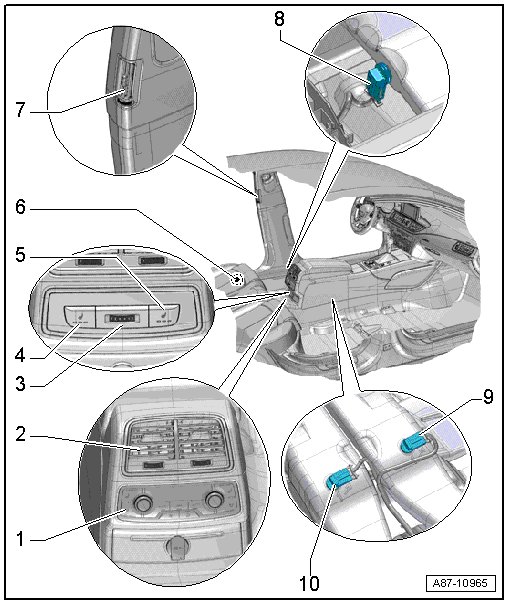 8
7
6
5
4
3
2
1
9
10
A87-10965