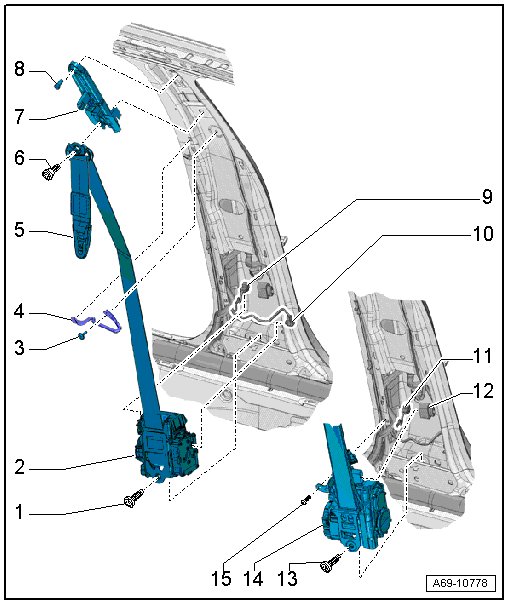 8
7
6
5
4
3
2
1
9
10
11
12
15
14
13
A69-10778