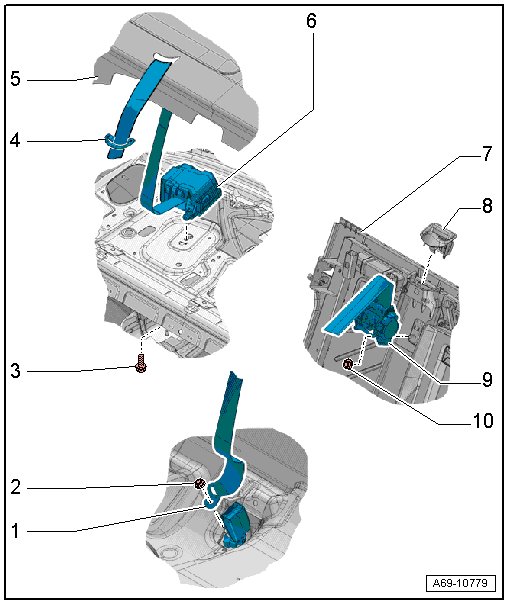 6
5
4
7
8
3
9
10
2
1
A69-10779