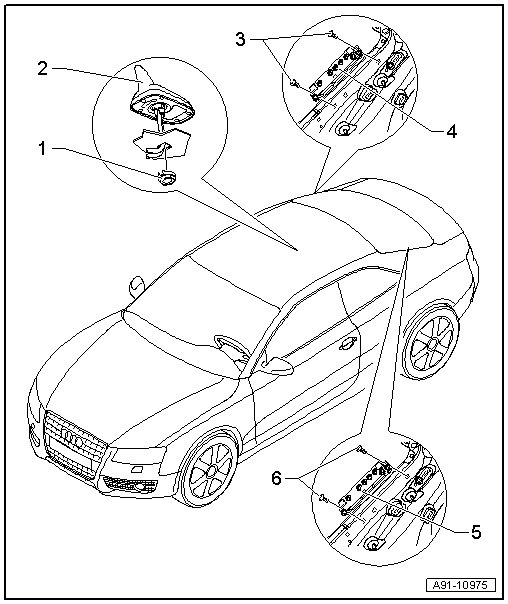 3
2
4
1
6
5
A91-10975